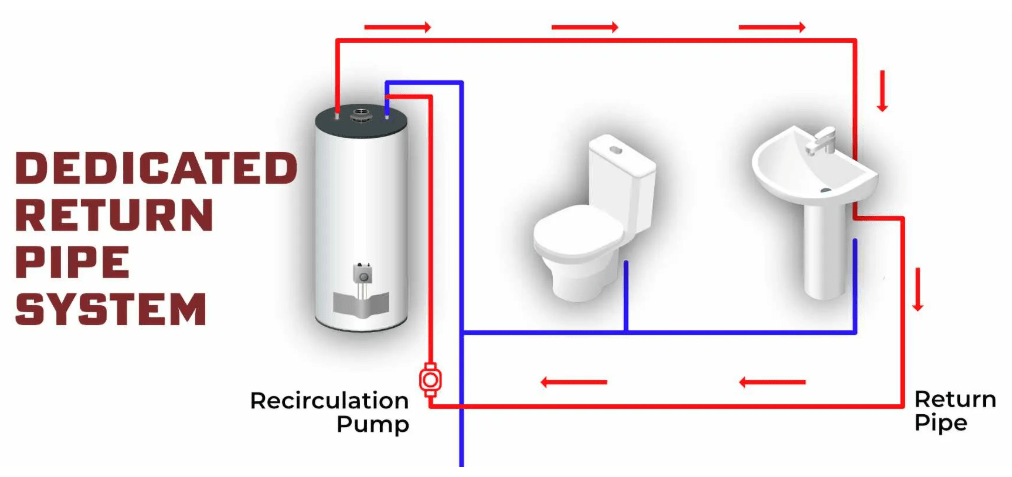 DEDICATED RETURN PIPE SYSTEM

Recirculation Pump

Return Pipe