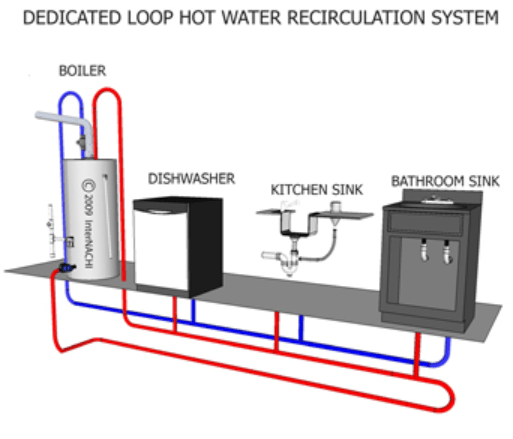 DEDICATED LOOP HOT WATER RECIRCULATION SYSTEM

BOILER

© 2009 InterNACHI

DISHWASHER

KITCHEN SINK

BATHROOM SINK