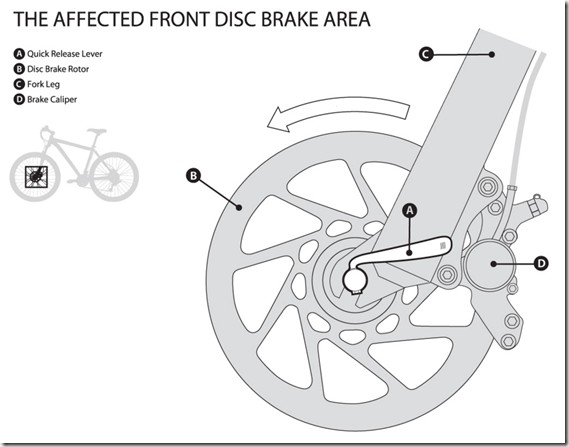 THE AFFECTED FRONT DISC BRAKE AREA

A Quick Release Lever
B Disc Brake Rotor
C Fork Leg
D Brake Caliper

C

B

A

D