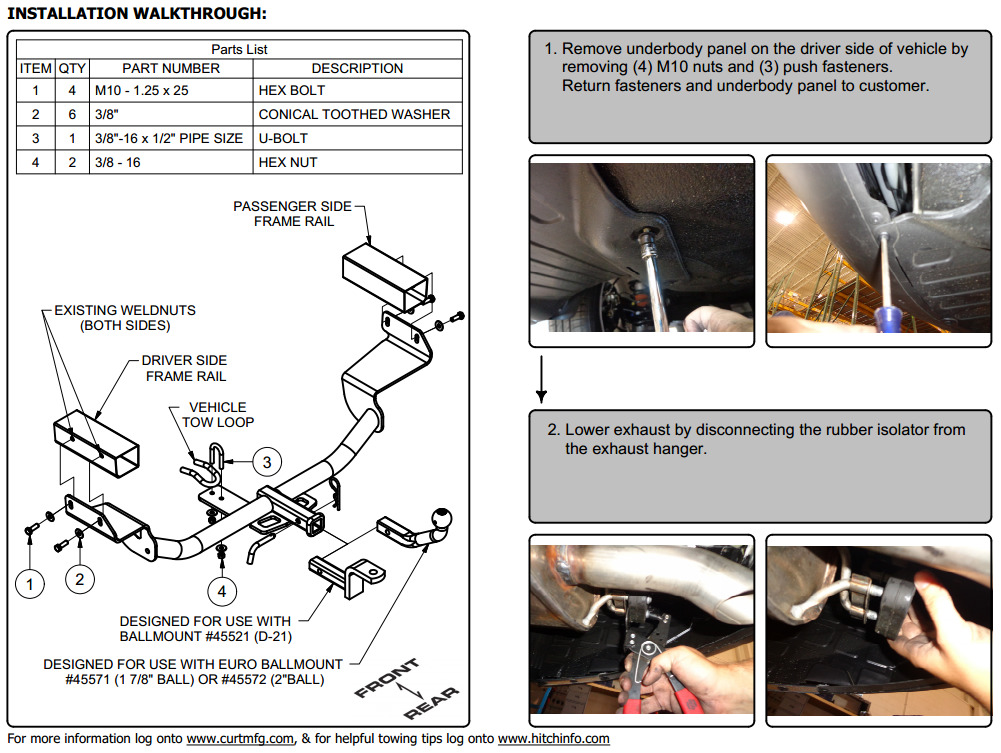 INSTALLATION WALKTHROUGH:

Parts List

| ITEM | QTY | PART NUMBER | DESCRIPTION |
|---|---|---|---|
| 1 | 4 | M10 - 1.25 x 25 | HEX BOLT |
| 2 | 6 | 3/8" | CONICAL TOOTHED WASHER |
| 3 | 1 | 3/8"-16 x 1/2" PIPE SIZE | U-BOLT |
| 4 | 2 | 3/8 - 16 | HEX NUT |

PASSENGER SIDE FRAME RAIL

EXISTING WELDNUTS (BOTH SIDES)

DRIVER SIDE FRAME RAIL

VEHICLE TOW LOOP

3

1

2

4

DESIGNED FOR USE WITH BALLMOUNT #45521 (D-21)

DESIGNED FOR USE WITH EURO BALLMOUNT #45571 (1 7/8" BALL) OR #45572 (2"BALL)

FRONT

REAR

1. Remove underbody panel on the driver side of vehicle by removing (4) M10 nuts and (3) push fasteners. Return fasteners and underbody panel to customer.

2. Lower exhaust by disconnecting the rubber isolator from the exhaust hanger.

For more information log onto www.curtmfg.com, & for helpful towing tips log onto www.hitchinfo.com